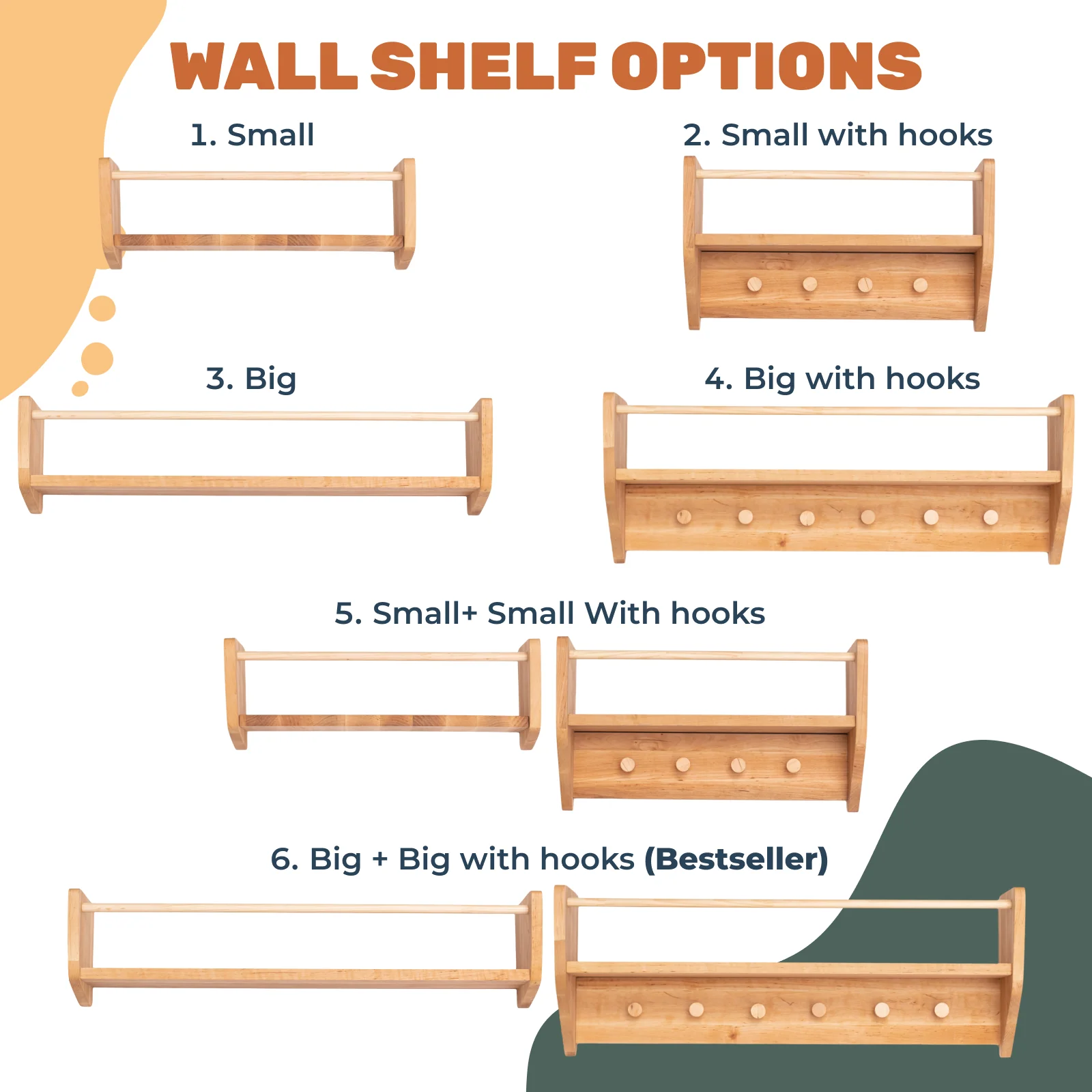 WALL SHELF OPTIONS

1. Small

2. Small with hooks

3. Big

4. Big with hooks

5. Small+ Small With hooks

6. Big + Big with hooks (Bestseller)